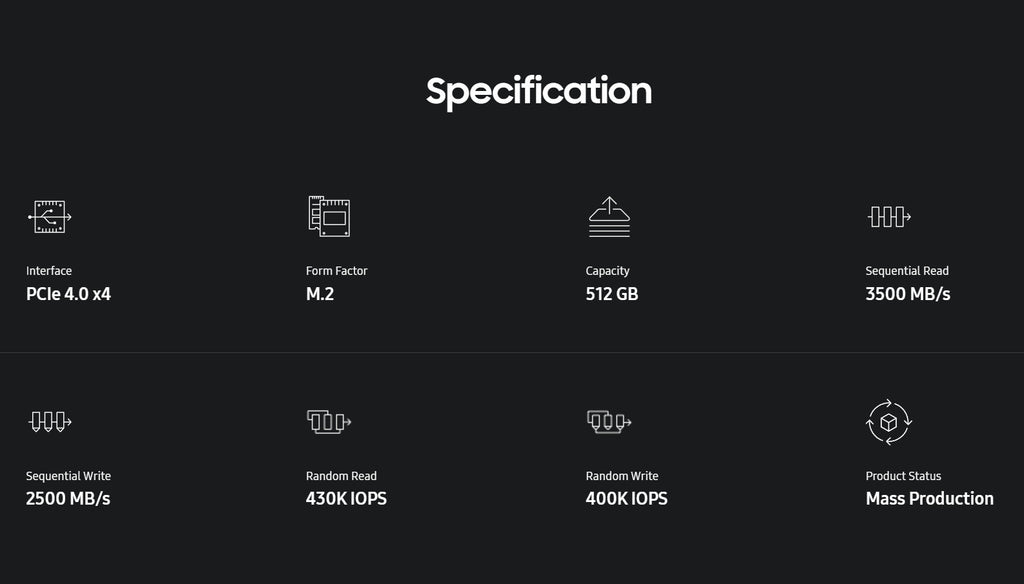 Specification

Interface
PCIe 4.0 x4

Form Factor
M.2

Capacity
512 GB

Sequential Read
3500 MB/s

Sequential Write
2500 MB/s

Random Read
430K IOPS

Random Write
400K IOPS

Product Status
Mass Production